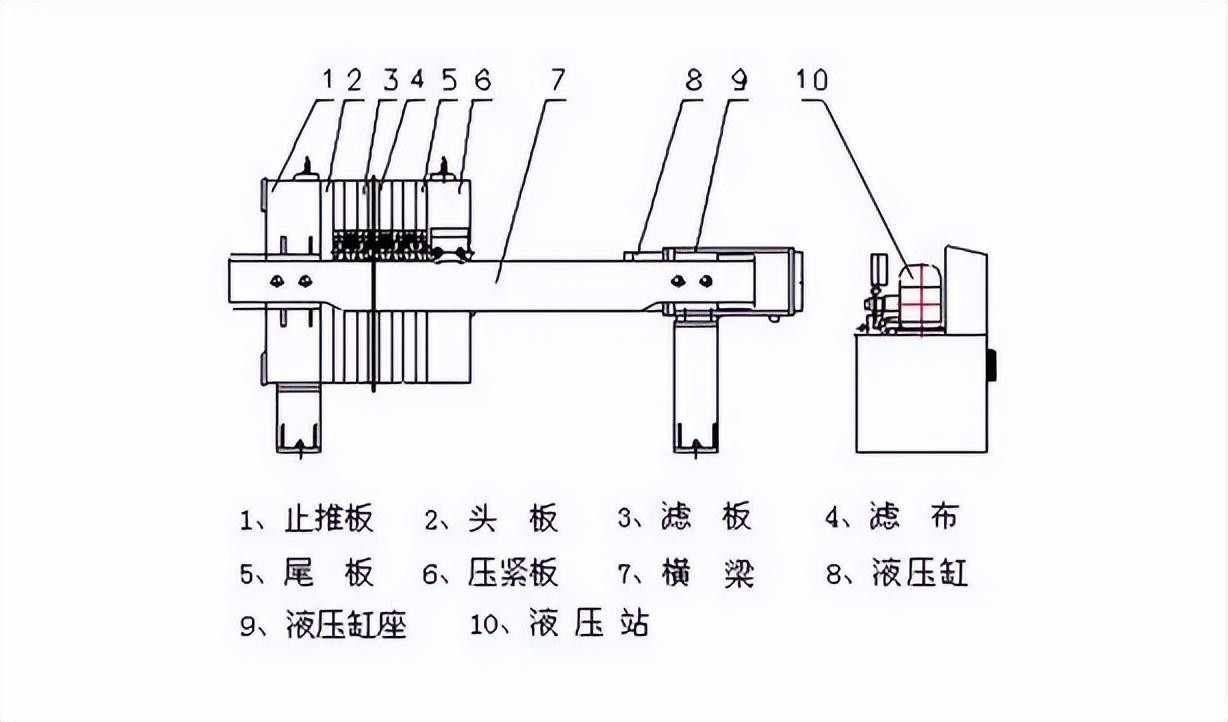 1 2 3 4 5 6 7 8 9 10

1、止推板 2、头 板 3、滤 板 4、滤 布
5、尾 板 6、压紧板 7、横 梁 8、液压缸
9、液压缸座 10、液 压 站